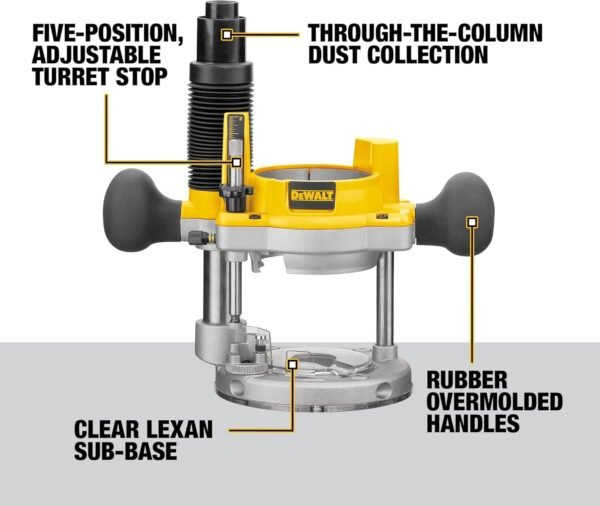 FIVE-POSITION, ADJUSTABLE TURRET STOP

THROUGH-THE-COLUMN DUST COLLECTION

DEWALT

RUBBER OVERMOLDED HANDLES

CLEAR LEXAN SUB-BASE