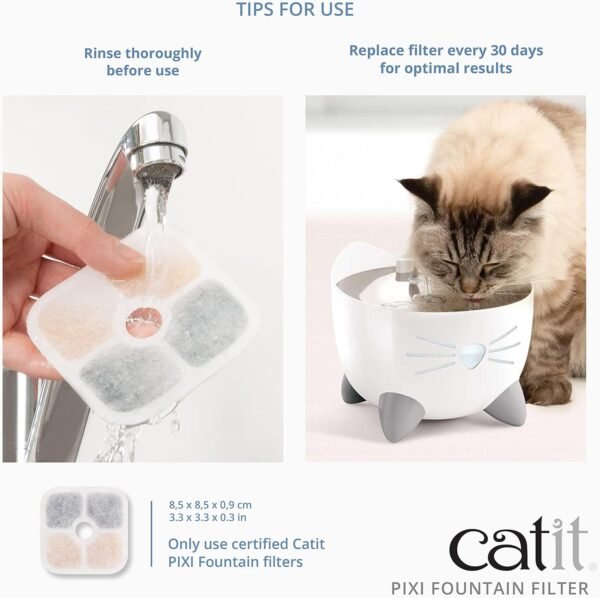 TIPS FOR USE

Rinse thoroughly before use

Replace filter every 30 days for optimal results

8,5 x 8,5 x 0,9 cm
3.3 x 3.3 x 0.3 in

Only use certified Catit PIXI Fountain filters

catit

PIXI FOUNTAIN FILTER