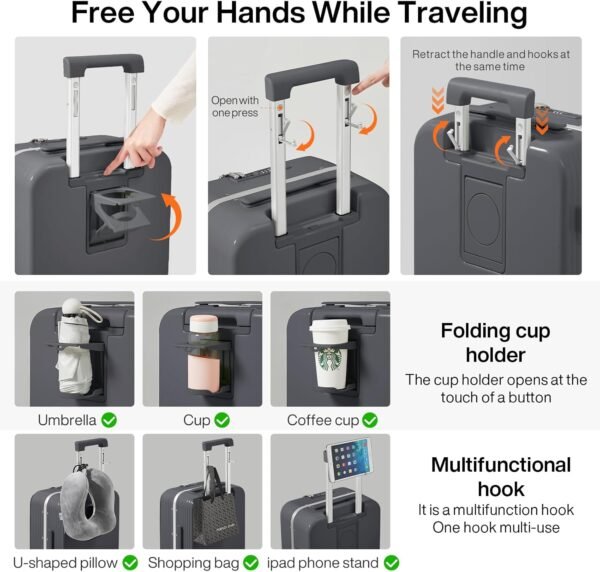 Free Your Hands While Traveling

Open with one press

Retract the handle and hooks at the same time

Umbrella

Cup

Coffee cup

Folding cup holder

The cup holder opens at the touch of a button

U-shaped pillow

Shopping bag

ipad phone stand

Multifunctional hook

It is a multifunction hook
One hook multi-use